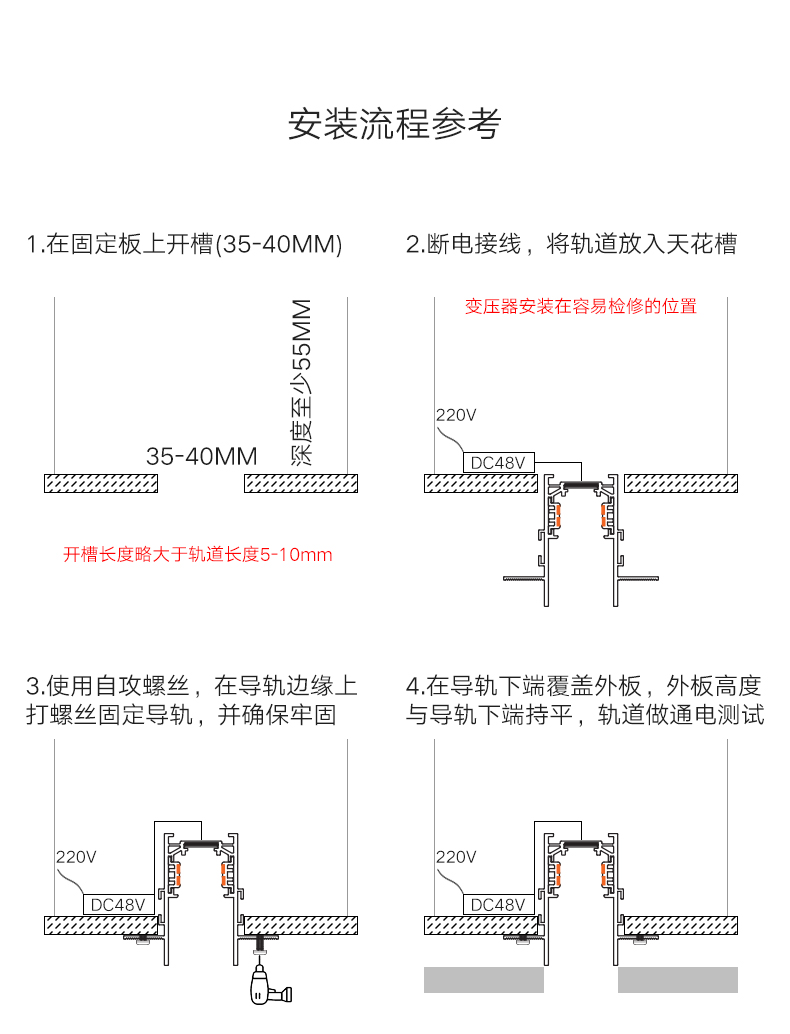 安装流程参考

1.在固定板上开槽(35-40MM)

深度至少55MM

35-40MM

开槽长度略大于轨道长度5-10mm

2.断电接线，将轨道放入天花槽

变压器安装在容易检修的位置

220V

DC48V

3.使用自攻螺丝，在导轨边缘上打螺丝固定导轨，并确保牢固

220V

DC48V

4.在导轨下端覆盖外板，外板高度与导轨下端持平，轨道做通电测试

220V

DC48V